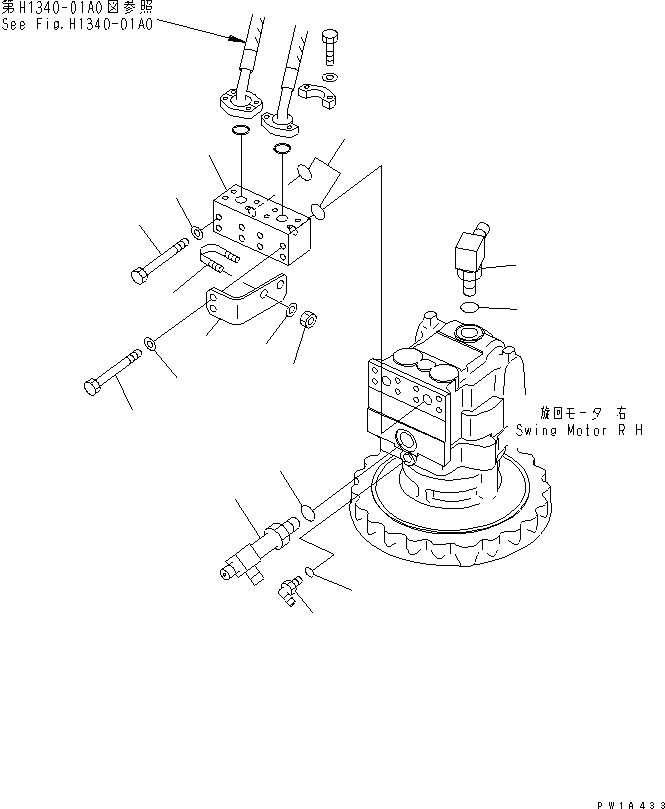 第H1340-01A0図参照
See Fig.H1340-01A0

旋回モータ 右
Swing Motor R H

PW1A433