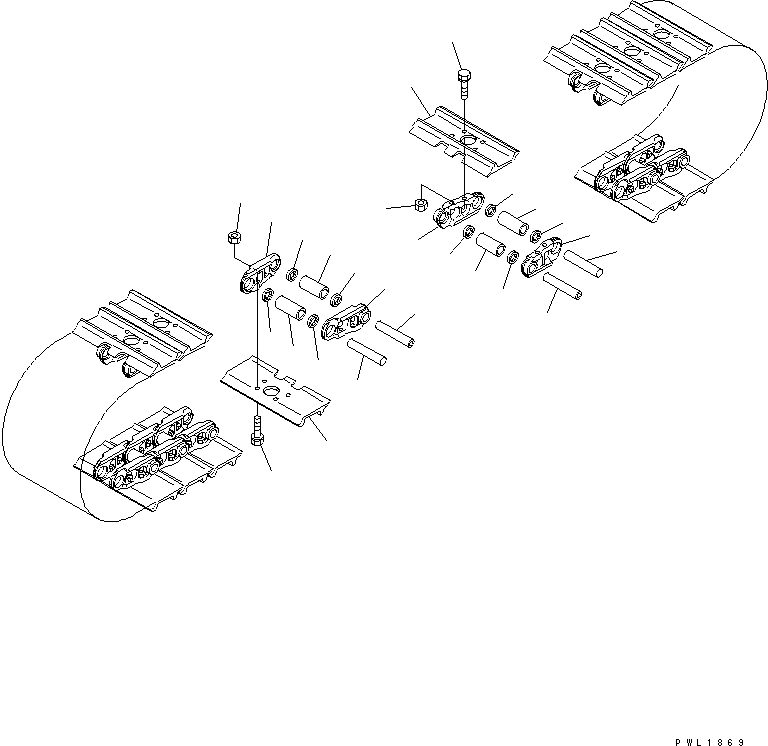 PWL1869