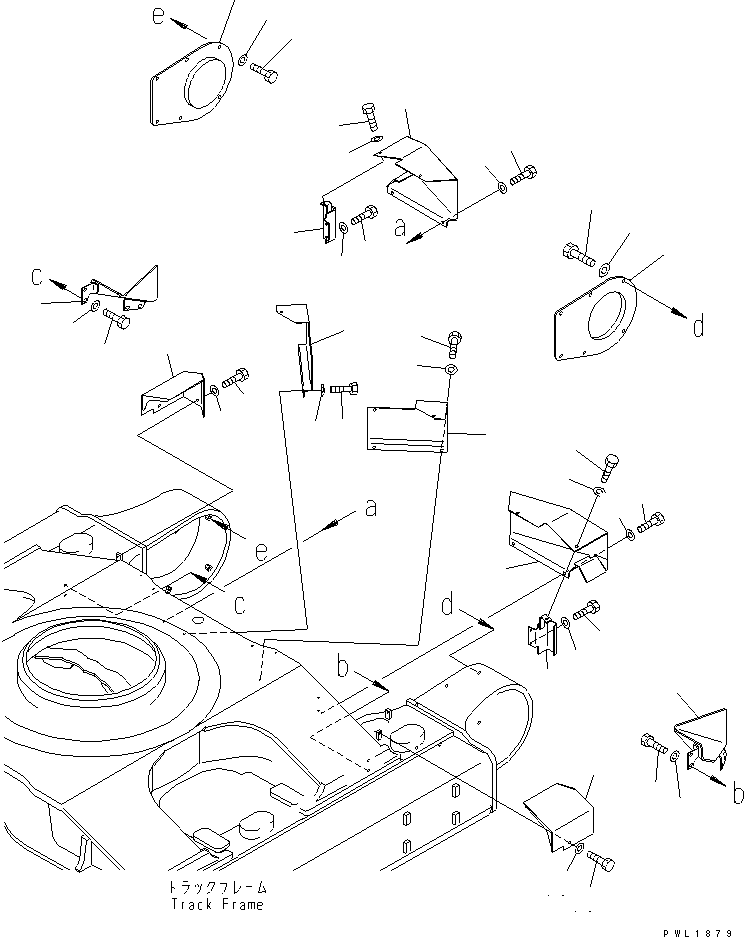 e
a
c
d
a
e
c
d
b
b
トラックフレーム
Track Frame
PWL1879