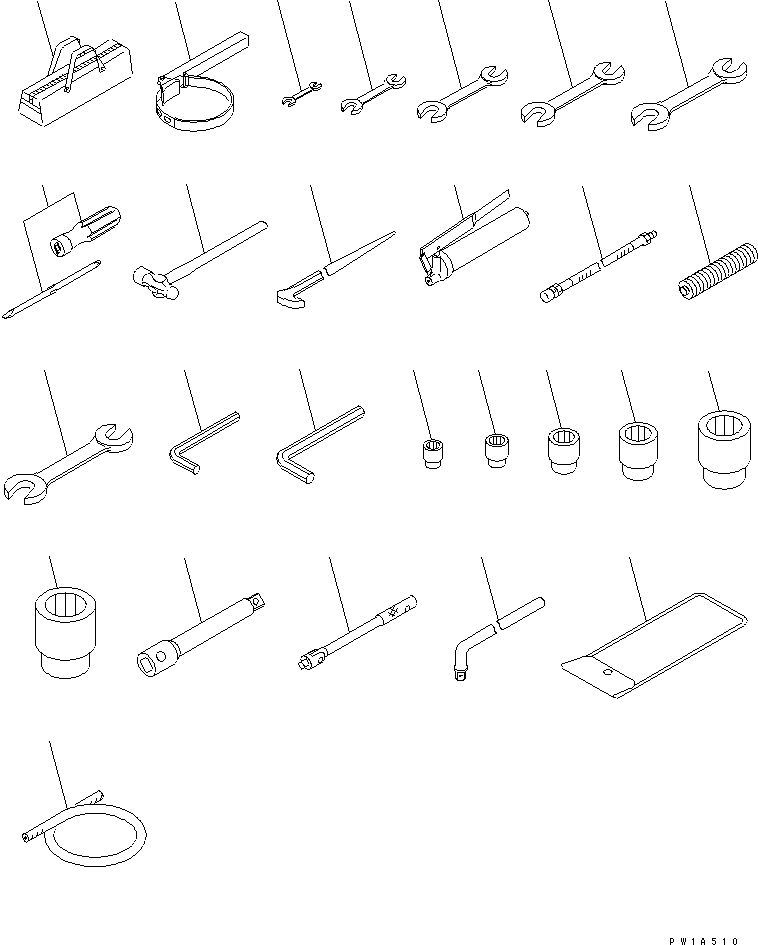 PW1A510