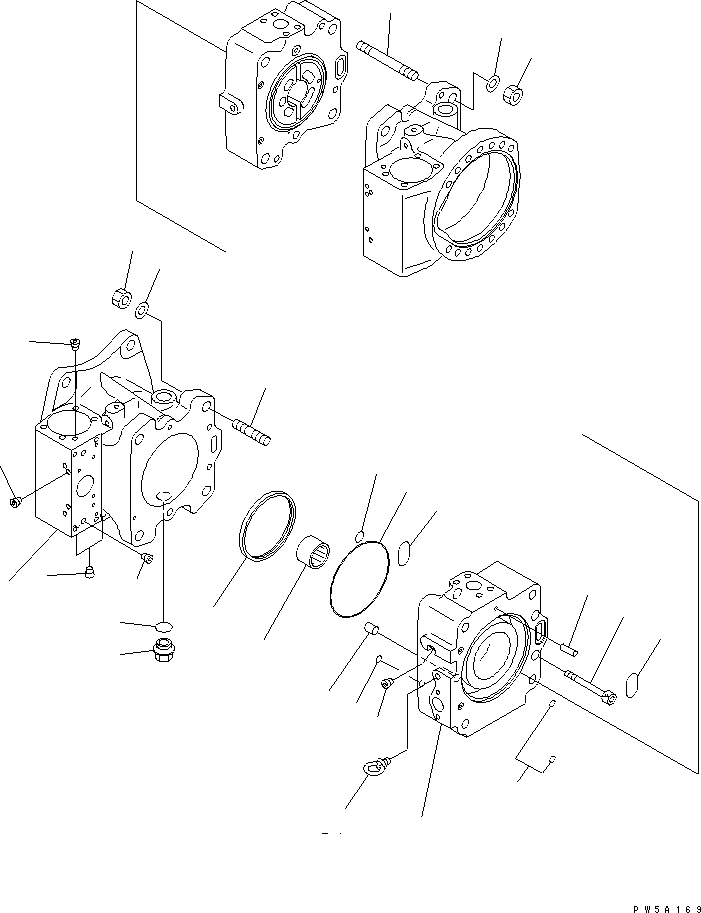 PW5A169