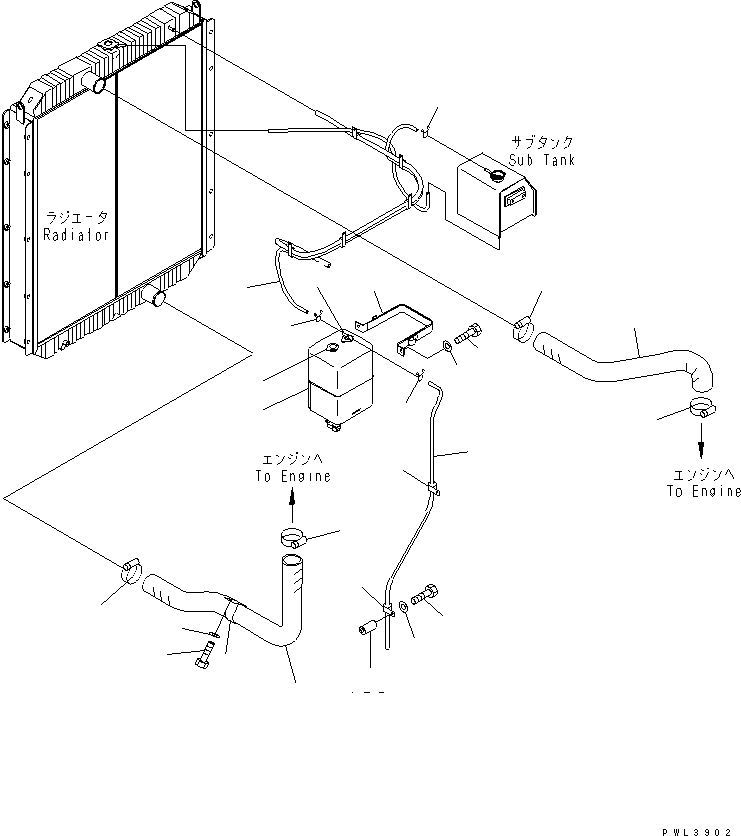 サブタンク
Sub Tank

ラジエータ
Radiator

エンジンへ
To Engine

エンジンへ
To Engine

PWL3902