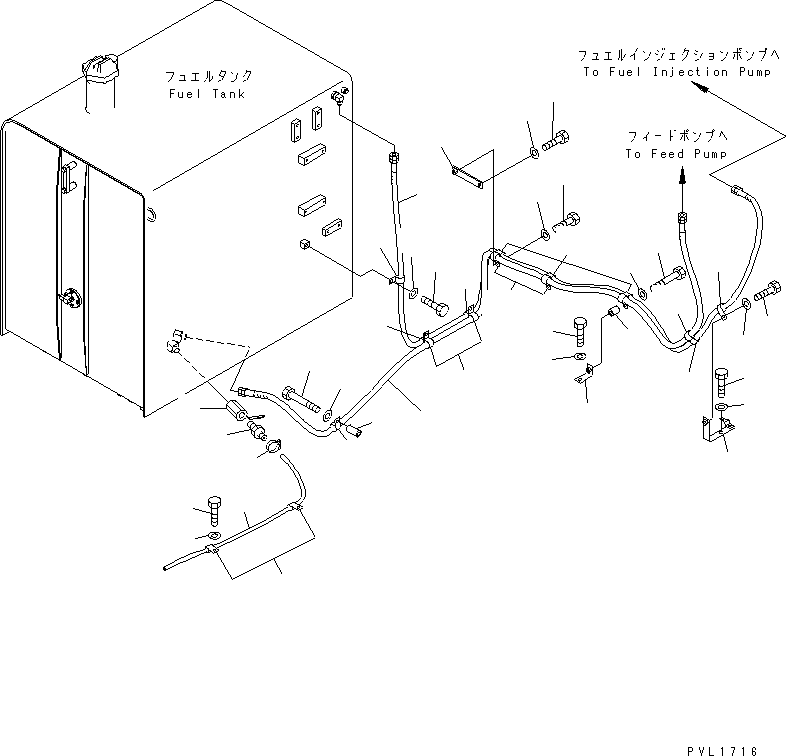 フュエルタンク
Fuel Tank

フュエルインジェクションポンプへ
To Fuel Injection Pump

フィードポンプへ
To Feed Pump

PVL1716