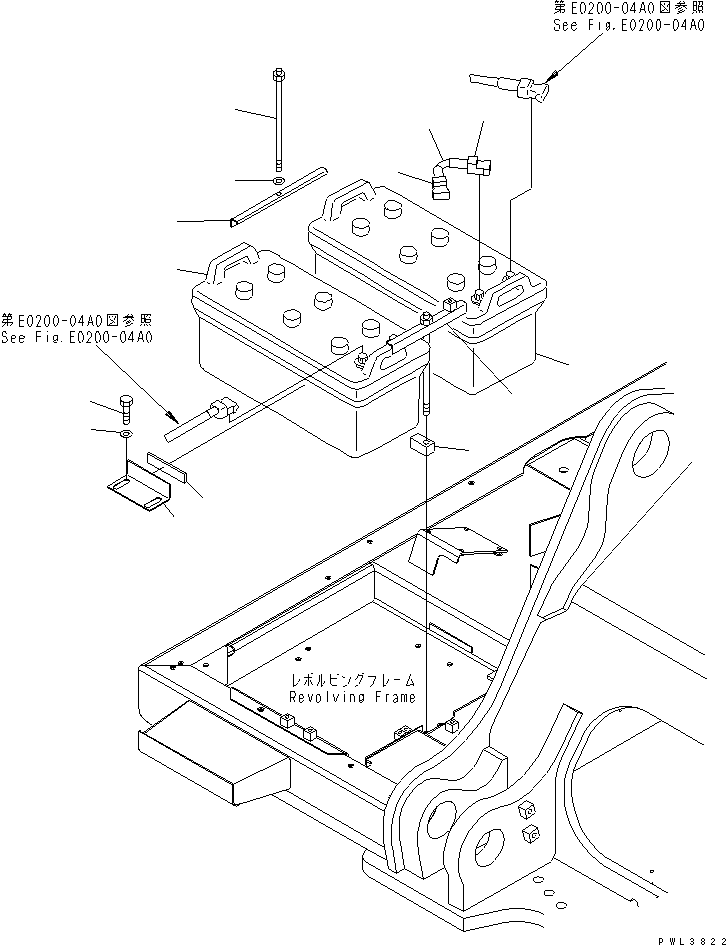 第E0200-04A0図参照
See Fig.E0200-04A0

第E0200-04A0図参照
See Fig.E0200-04A0

レボルビングフレーム
Revolving Frame

PWL3822