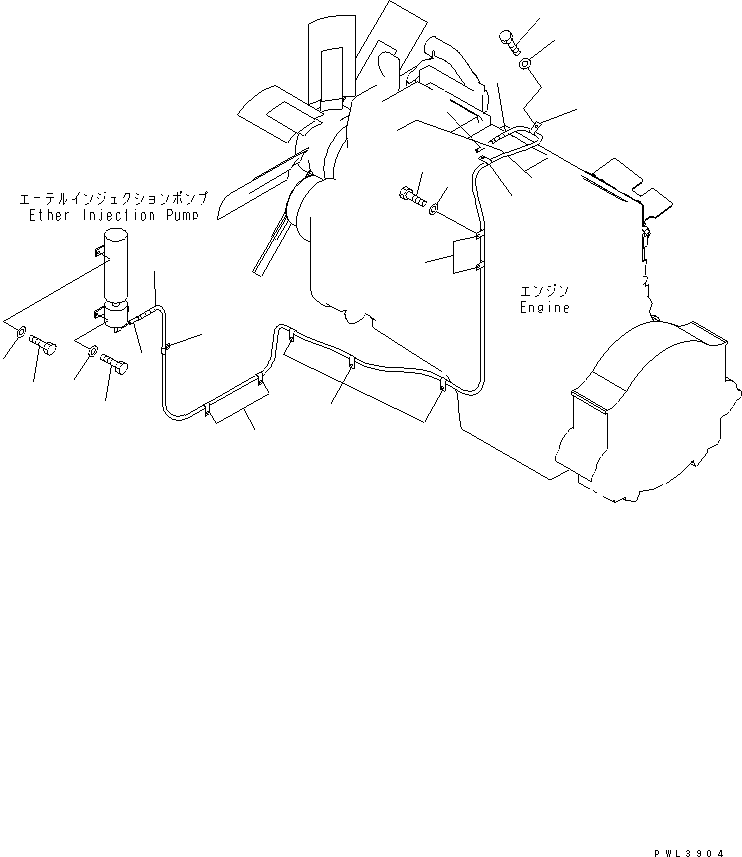 エーテルインジェクションポンプ
Ether Injection Pump

エンジン
Engine

PWL3904