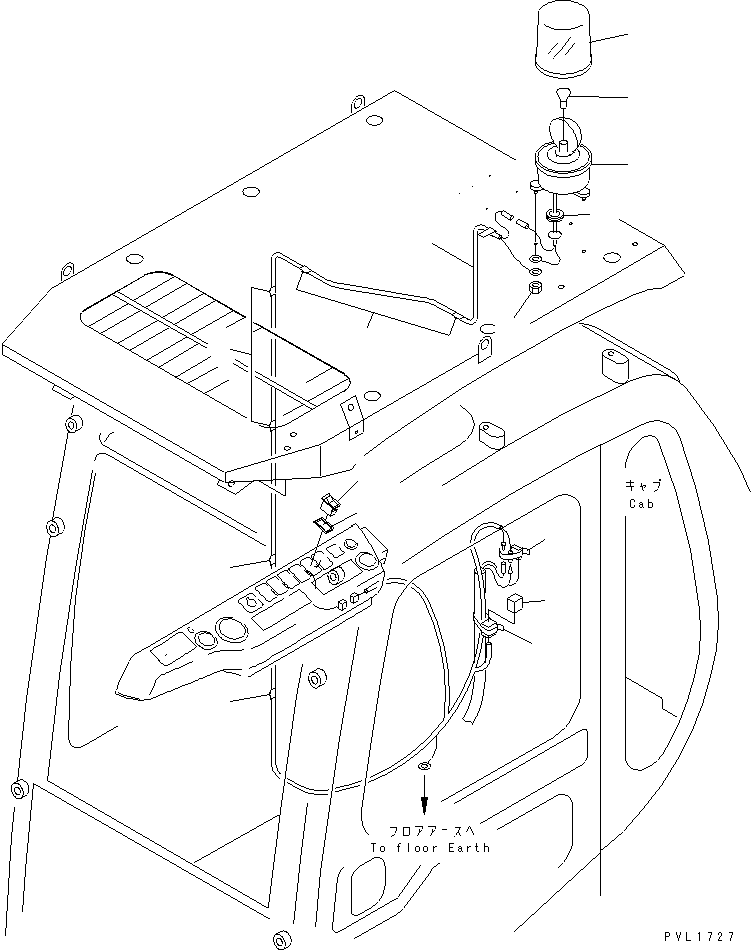 キャブ
Cab

フロアアースへ
To floor Earth

PVL1727