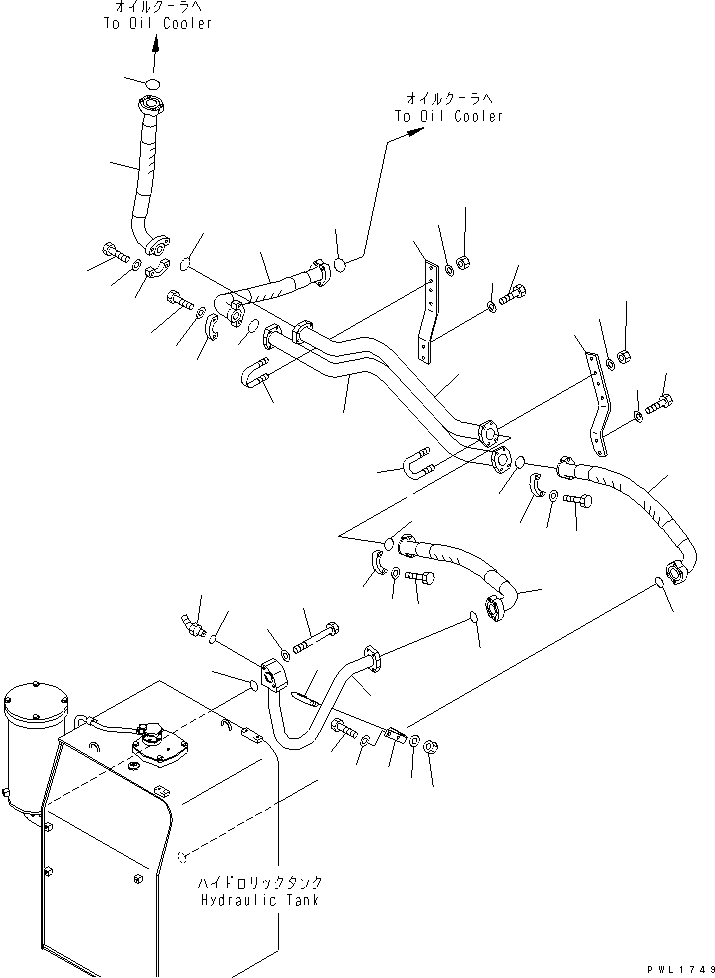 オイルクーラへ
To Oil Cooler

オイルクーラへ
To Oil Cooler

ハイドロリックタンク
Hydraulic Tank

PWL1749