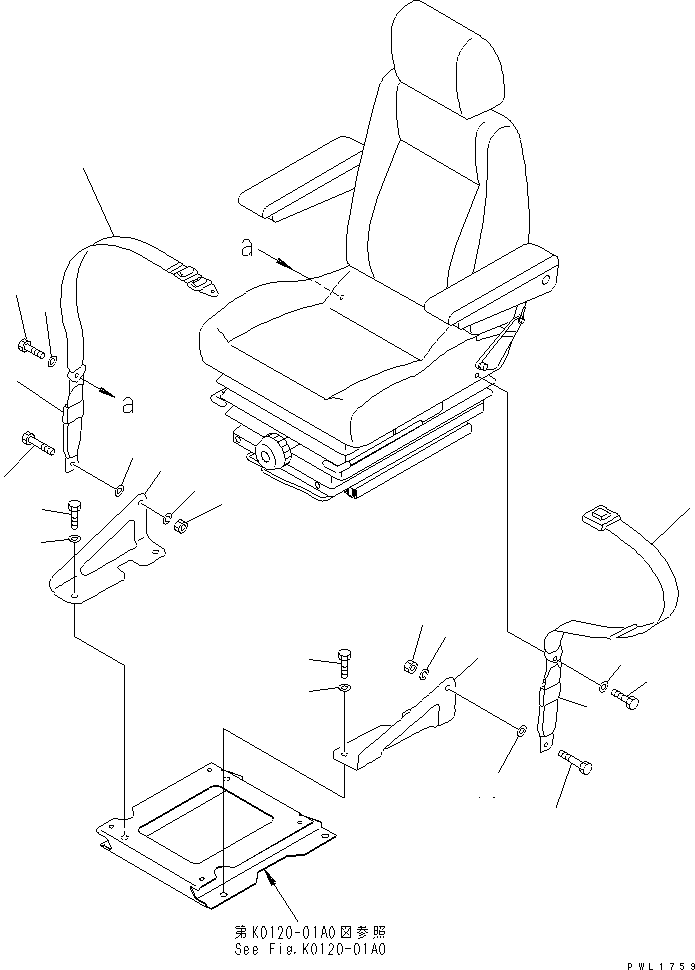 a

a

第K0120-01A0図参照
See Fig.K0120-01A0

PWL1759