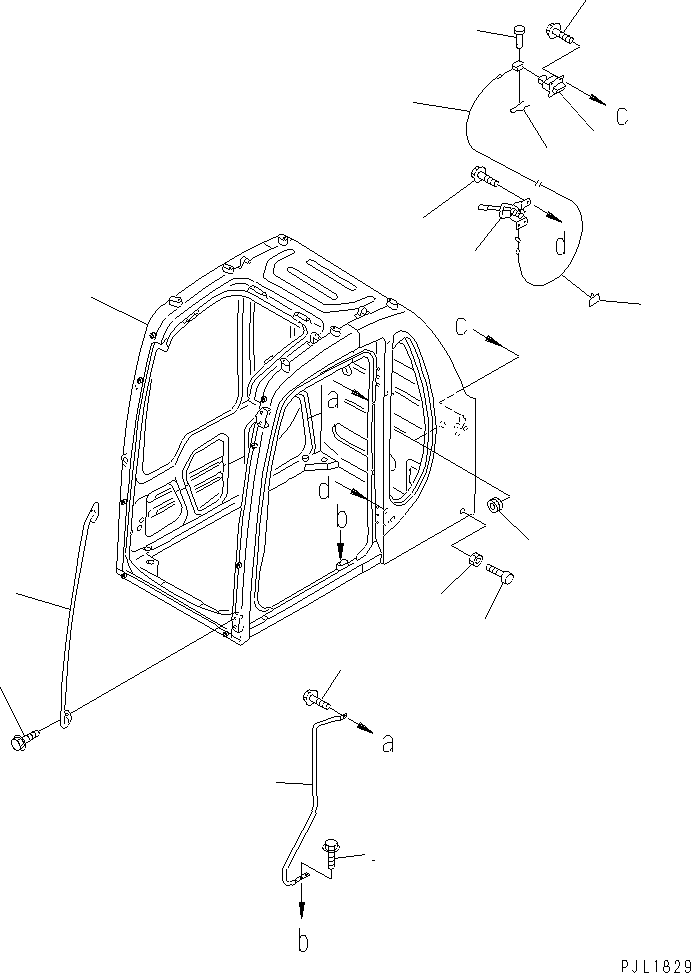 c
d
c
a
d
b
a
b
PJL1829