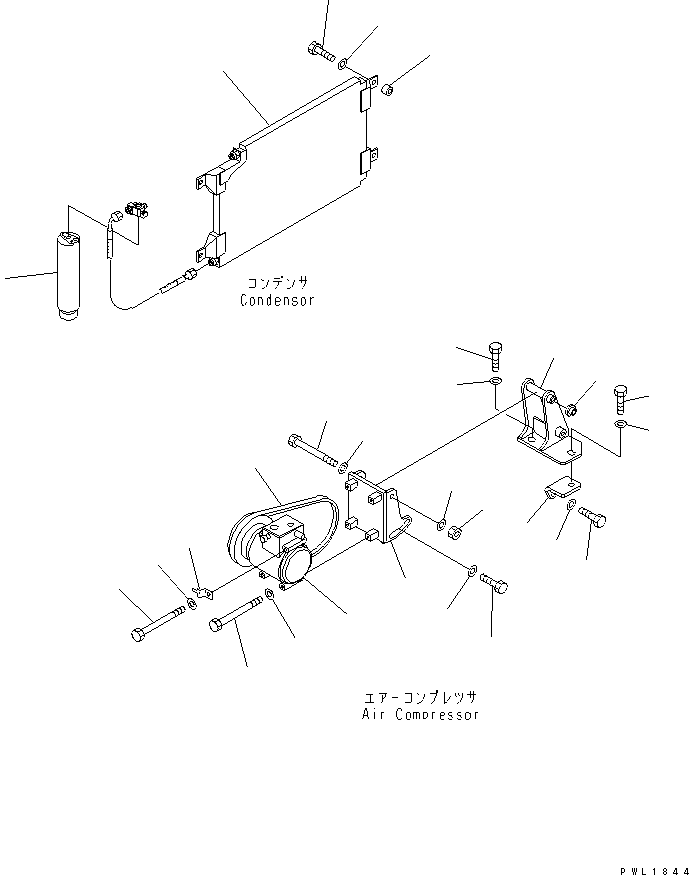 コンデンサ
Condensor

エアーコンプレッサ
Air Compressor

PWL1844