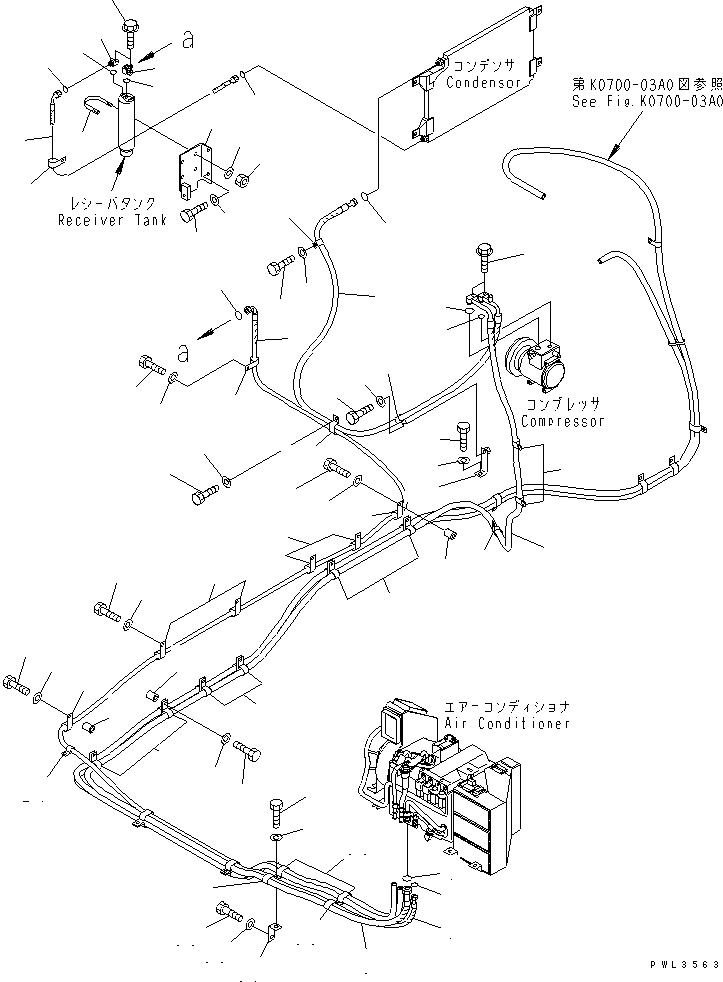 a

コンデンサ
Condensor

第K0700-03A0図参照
See Fig.K0700-03A0

レシーバタンク
Receiver Tank

a

コンプレッサ
Compressor

エアーコンディショナ
Air Conditioner

PWL3563