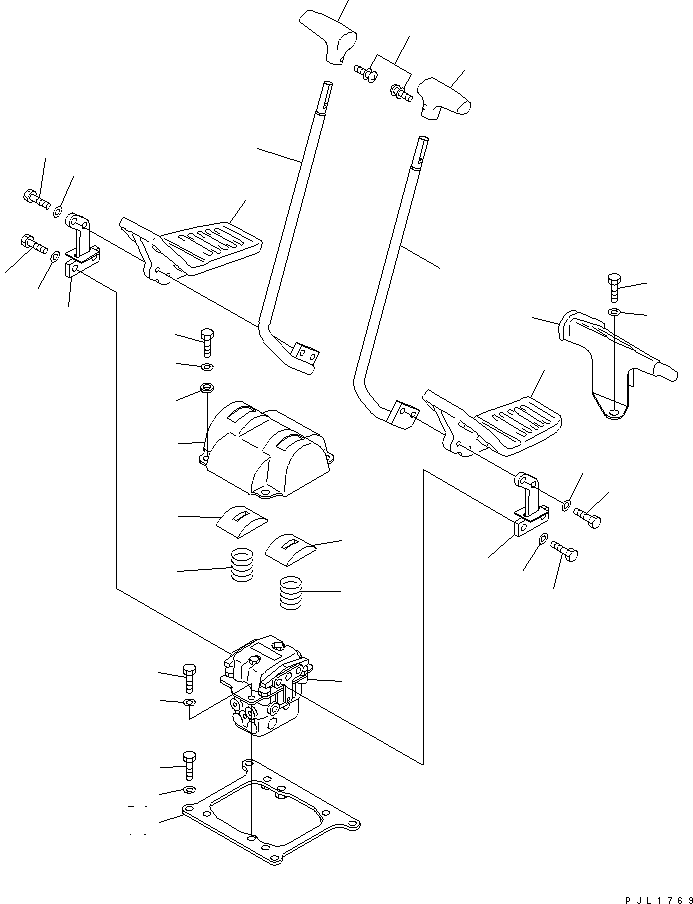 PJL1769