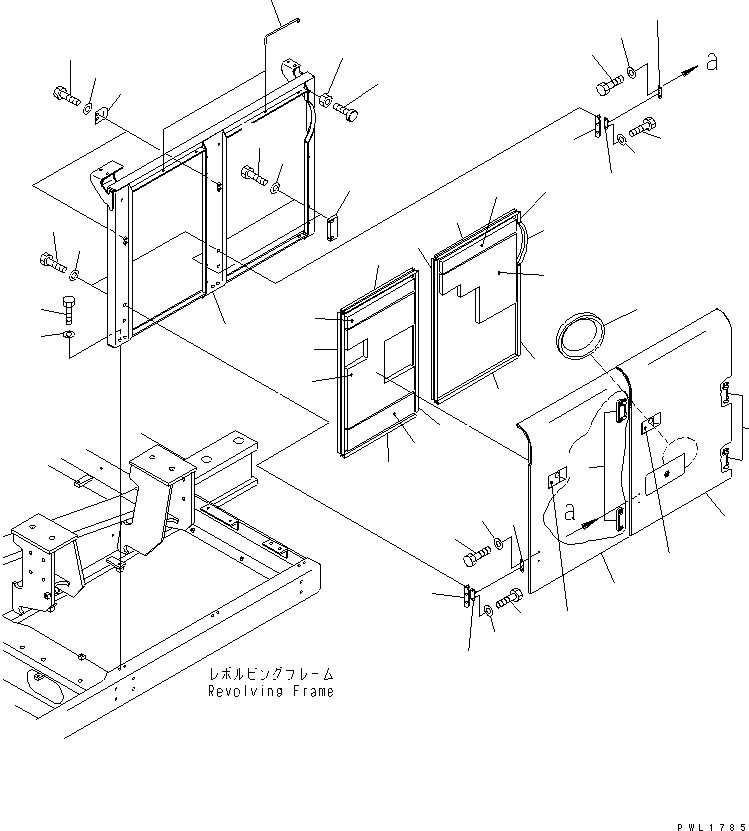 a

a

レボルビングフレーム
Revolving Frame

PWL1785