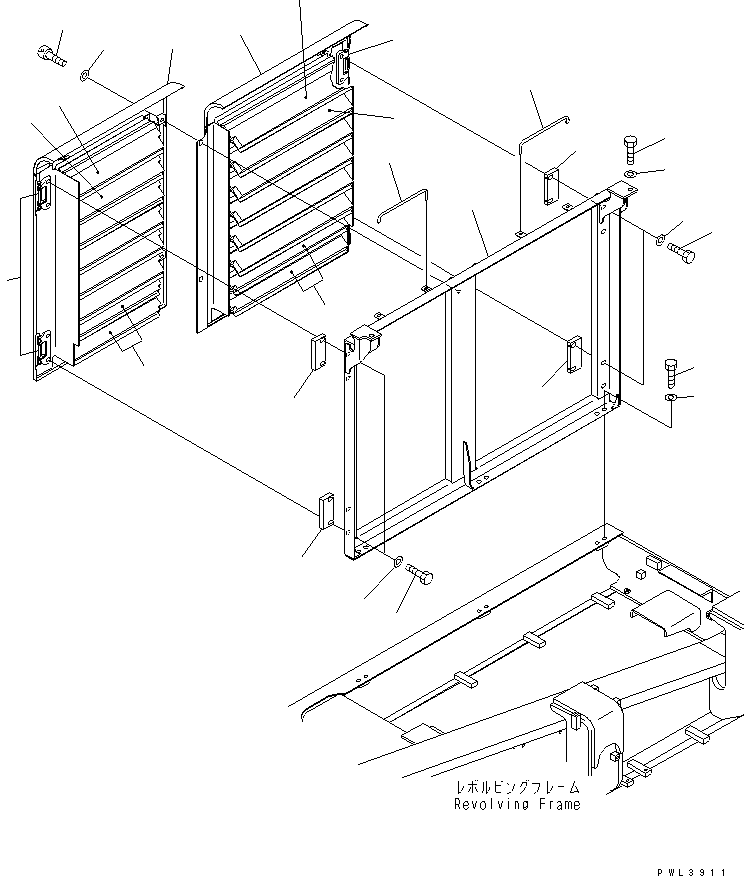 レボルビングフレーム
Revolving Frame

PWL3911