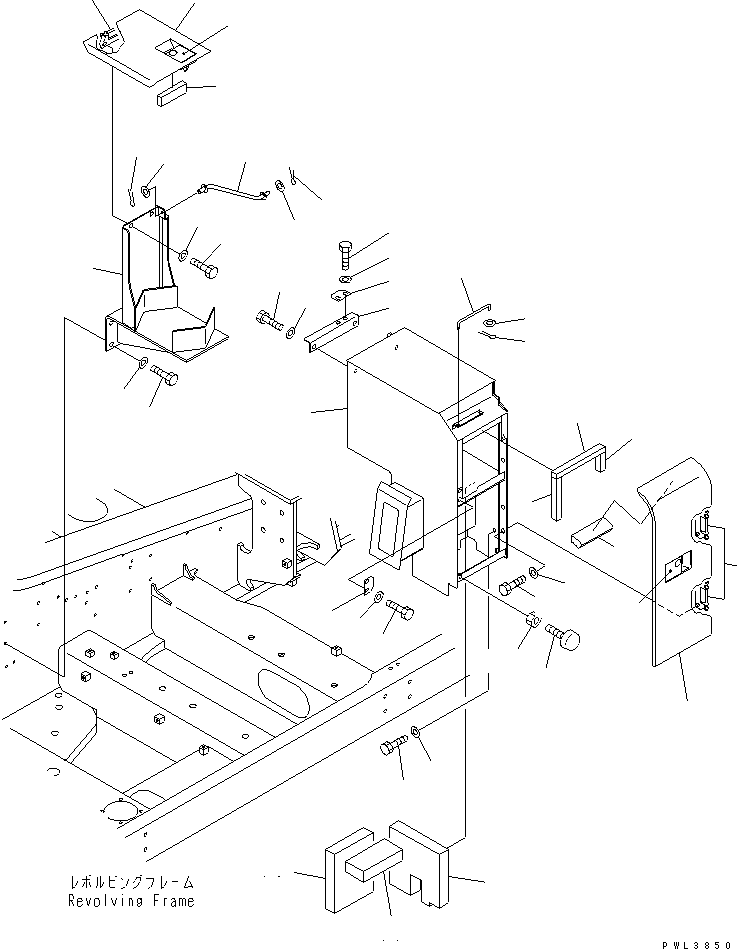 レボルビングフレーム
Revolving Frame

PWL3850