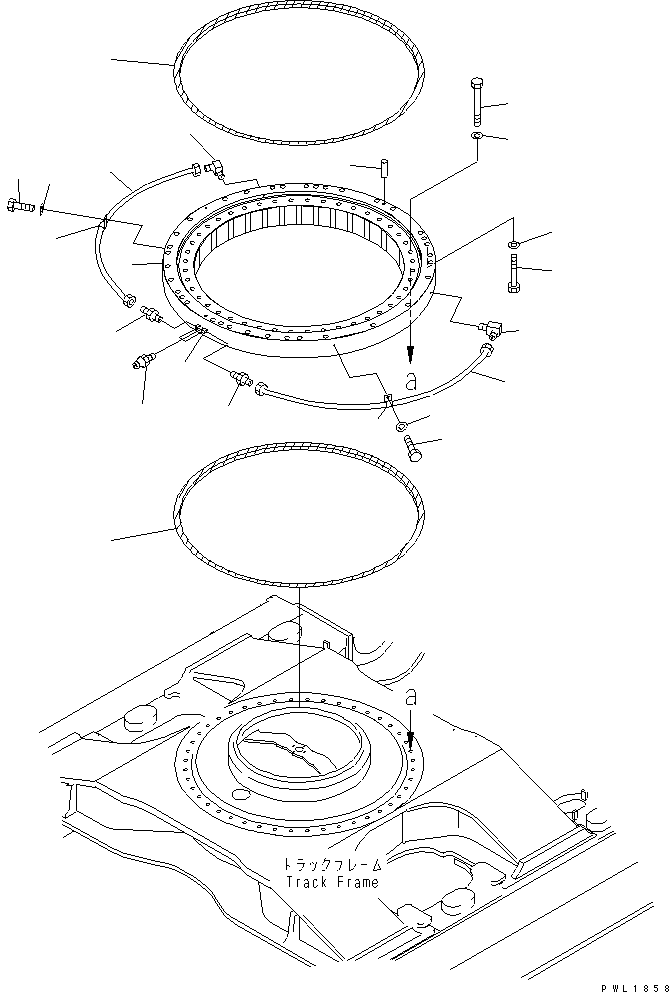 a

a

トラックフレーム
Track Frame

PWL1858