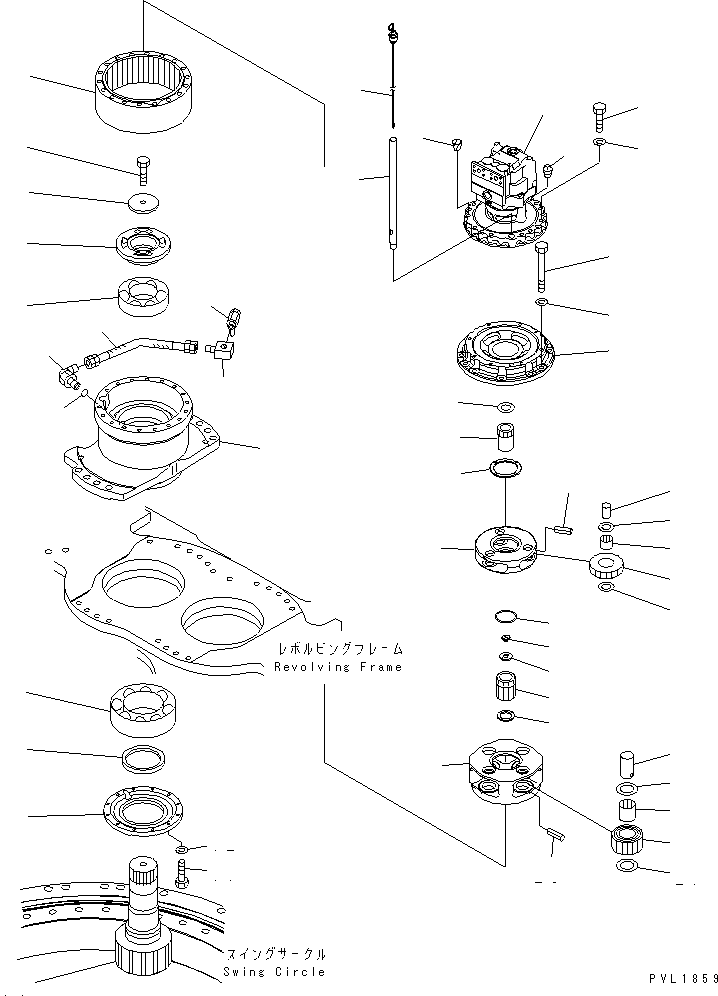 レボルビングフレーム
Revolving Frame

スイングサークル
Swing Circle

PVL1859