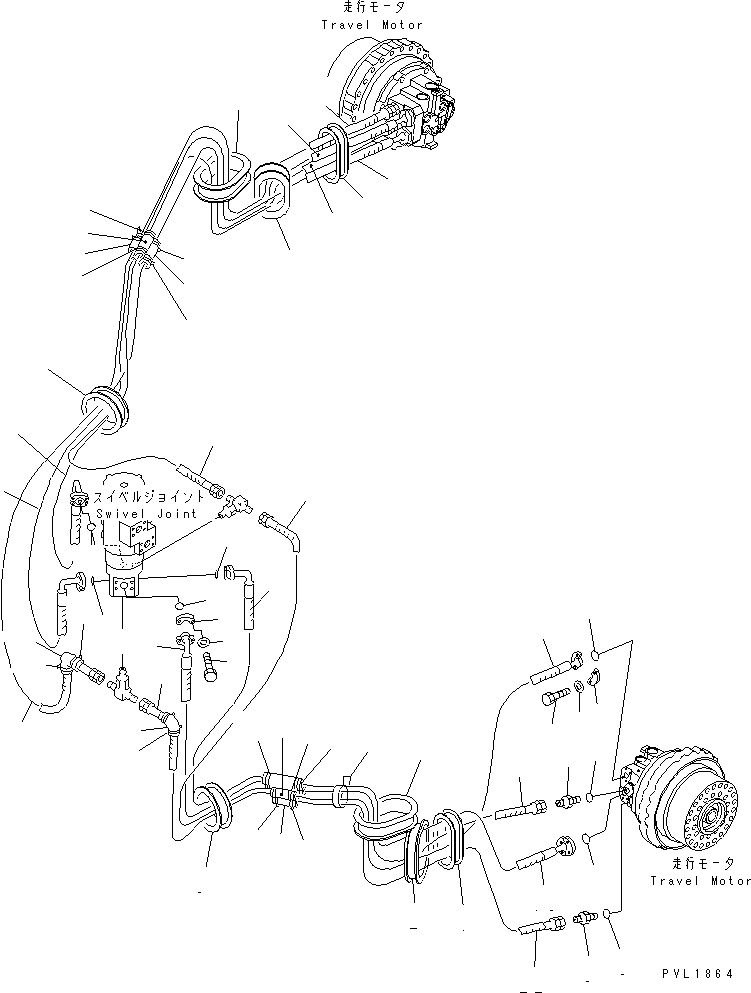 走行モータ
Travel Motor

スイベルジョイント
Swivel Joint

走行モータ
Travel Motor

PVL1864