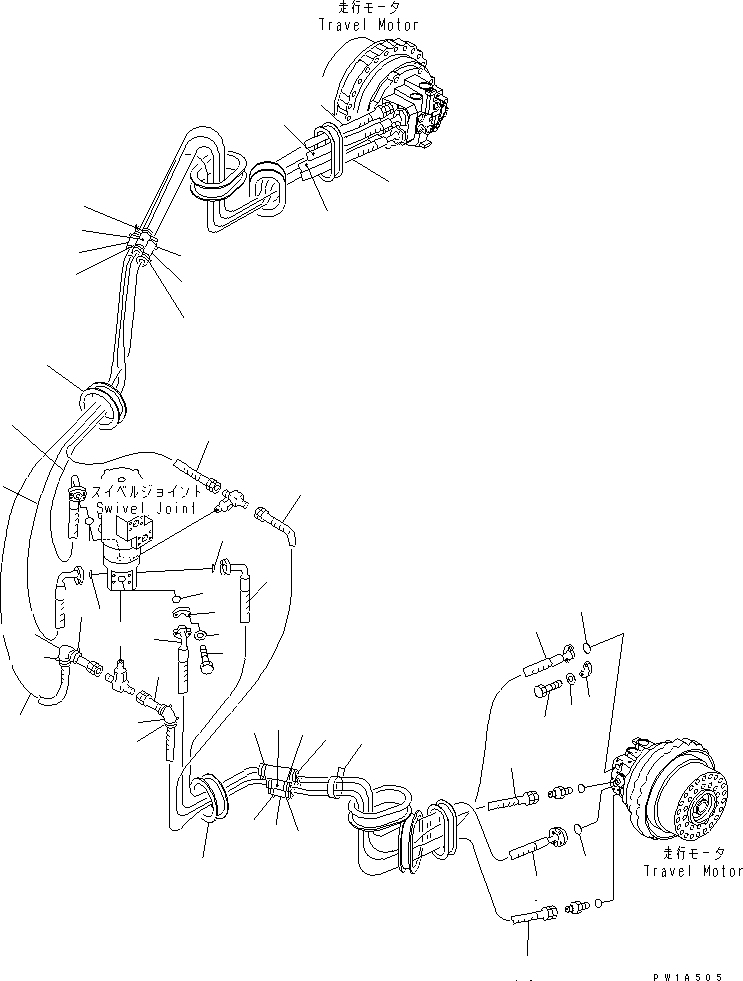 走行モータ
Travel Motor

スイベルジョイント
Swivel Joint

走行モータ
Travel Motor

PW1A505