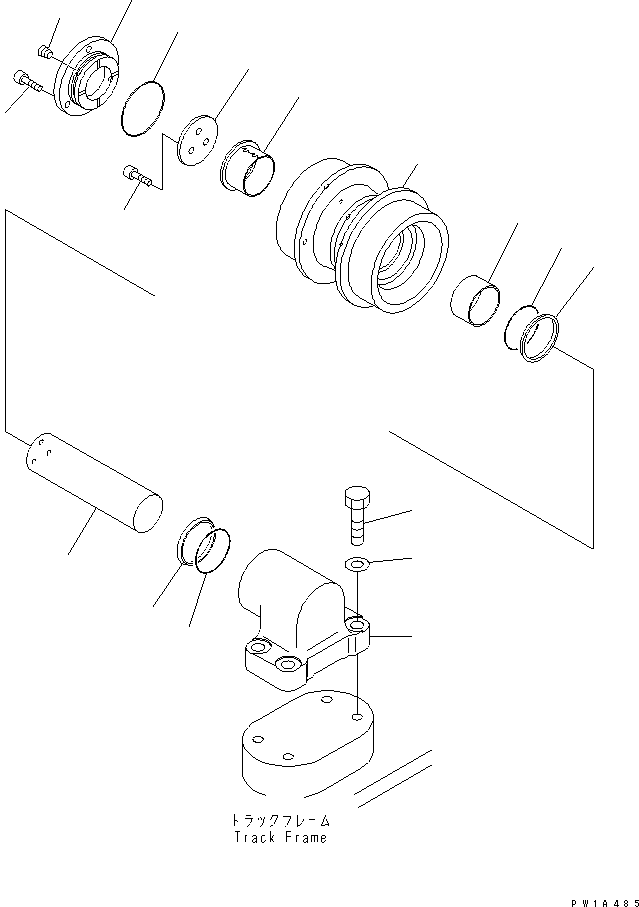 トラックフレーム
Track Frame

PW1A485