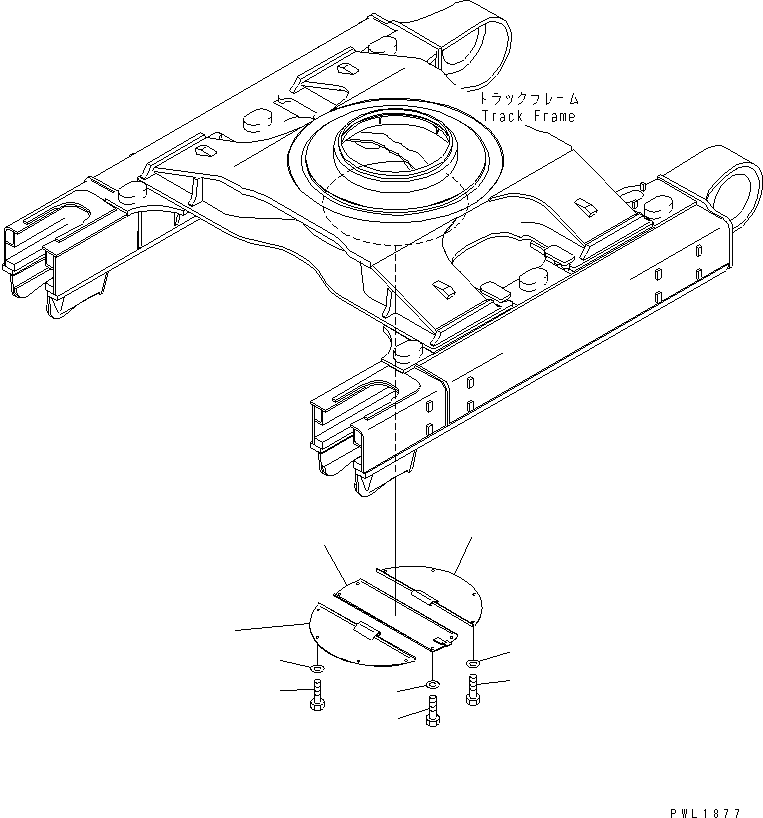 トラックフレーム
Track Frame

PWL1877