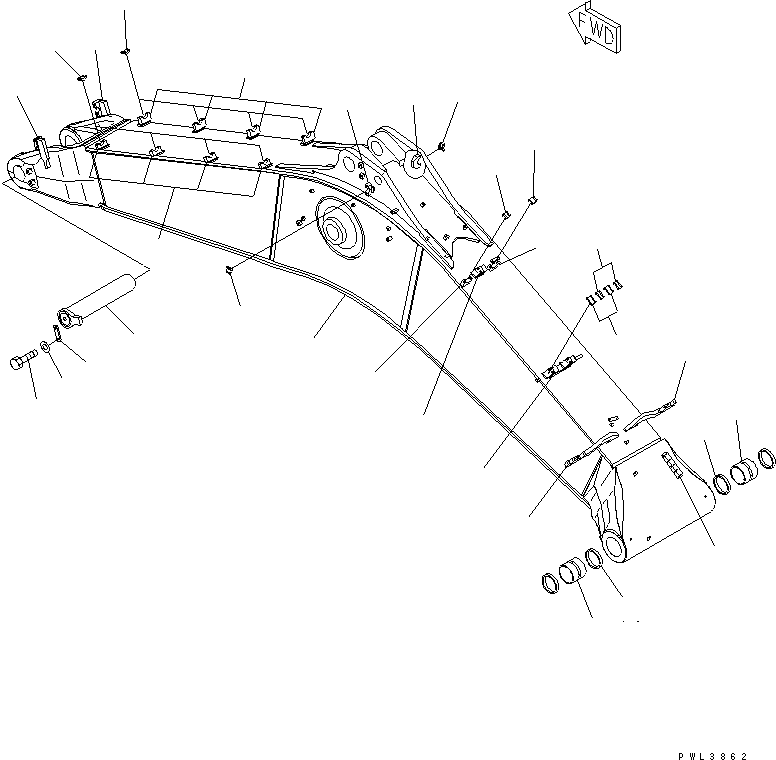 FWD

PWL3862