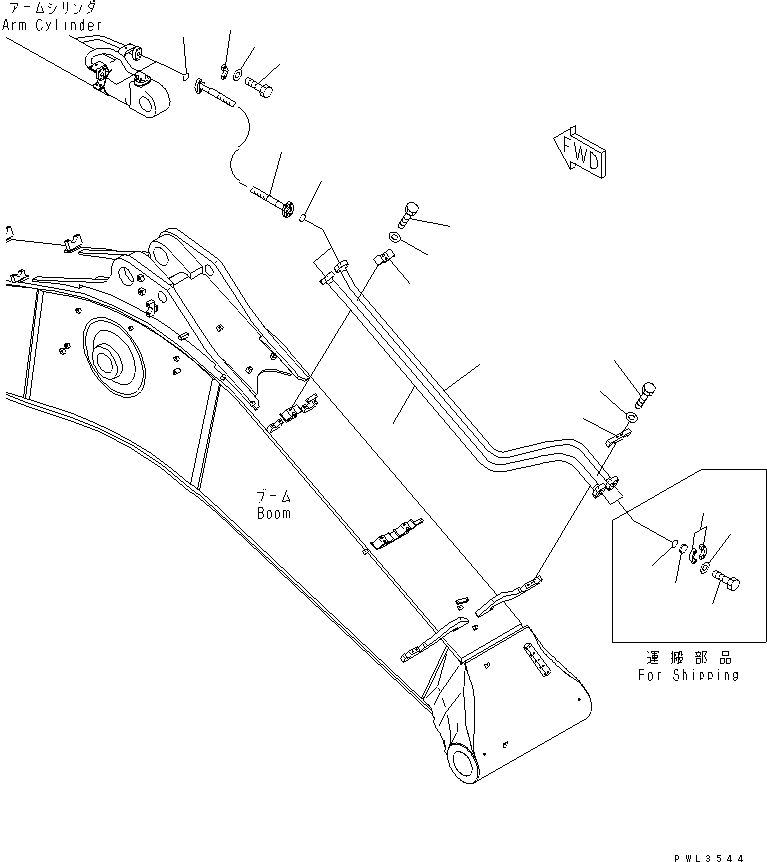 アームシリンダ
Arm Cylinder

FWD

ブーム
Boom

運搬部品
For Shipping

PWL3544