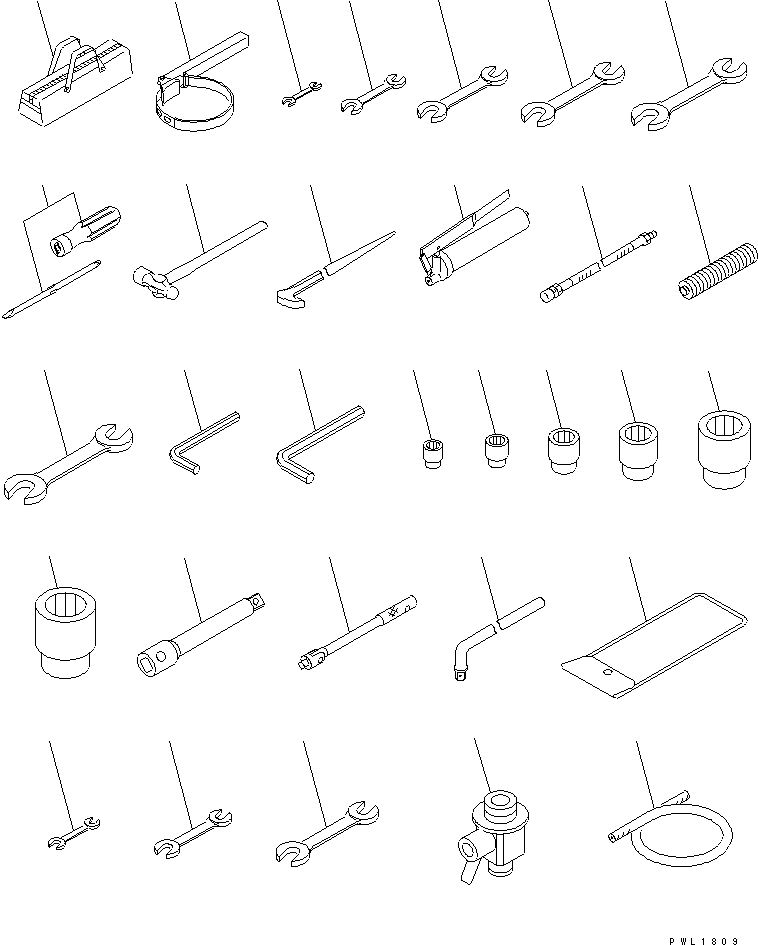 PWL1809