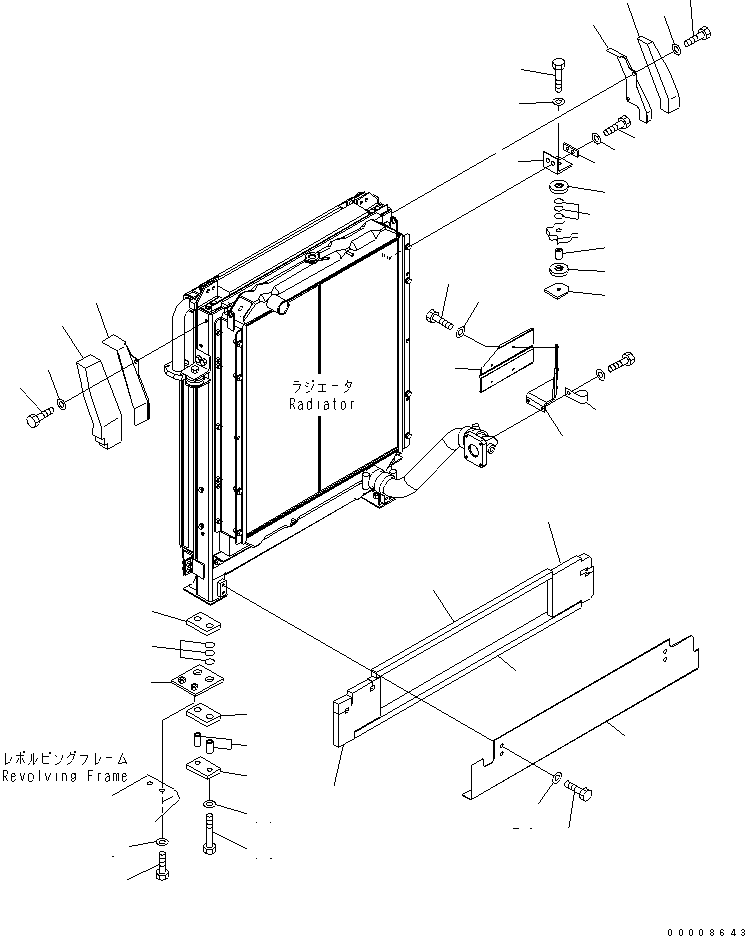 ラジエータ
Radiator

レボルビングフレーム
Revolving Frame

00008643