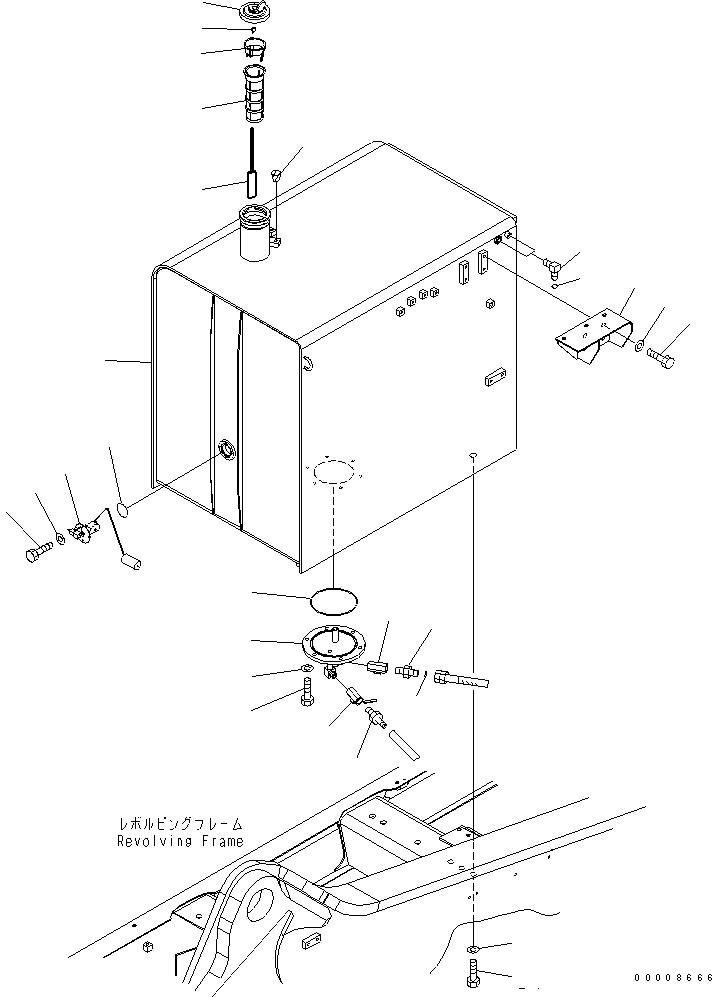 レボルビングフレーム
Revolving Frame

00008666