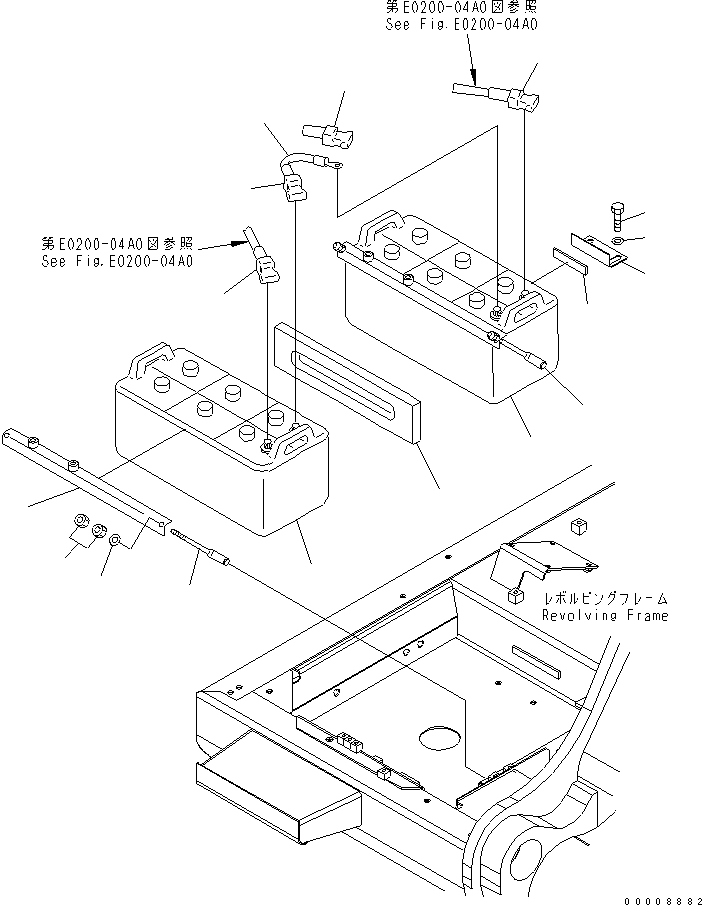 第E0200-04A0図参照
See Fig.E0200-04A0

第E0200-04A0図参照
See Fig.E0200-04A0

レボルビングフレーム
Revolving Frame

00008882