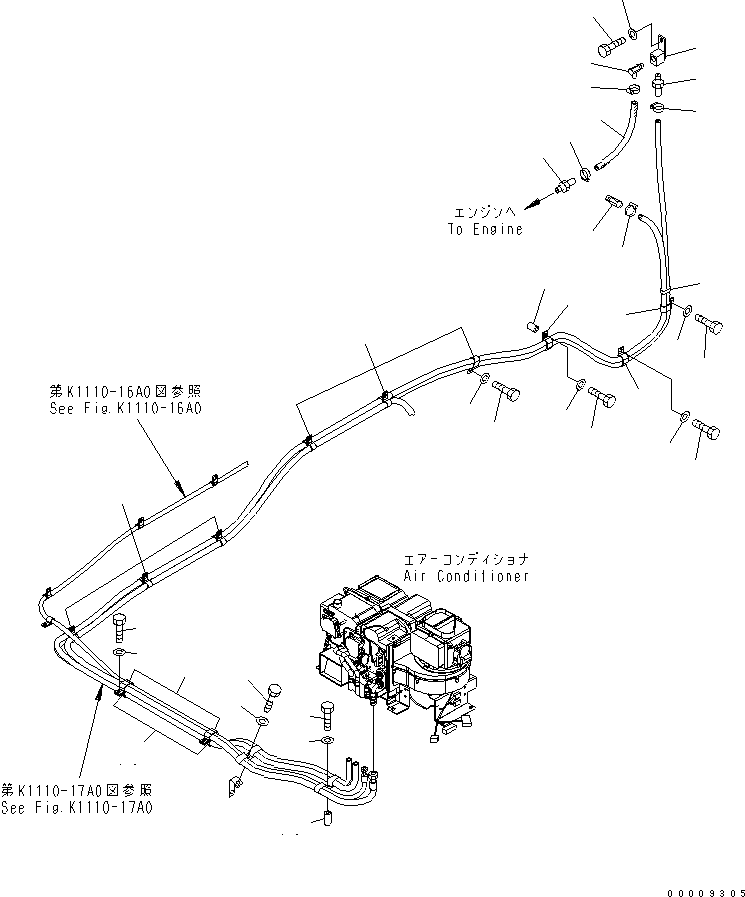 エンジンへ
To Engine

第K1110-16A0図参照
See Fig.K1110-16A0

エアーコンディショナ
Air Conditioner

第K1110-17A0図参照
See Fig.K1110-17A0

00009305