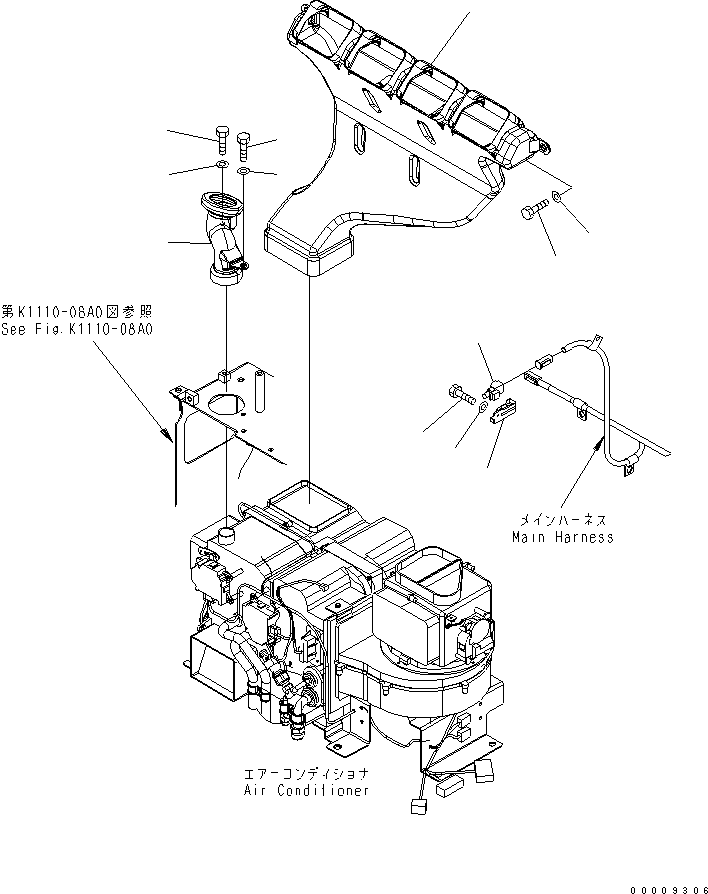 第K1110-08A0図参照
See Fig.K1110-08A0

メインハーネス
Main Harness

エアーコンディショナ
Air Conditioner

00009306