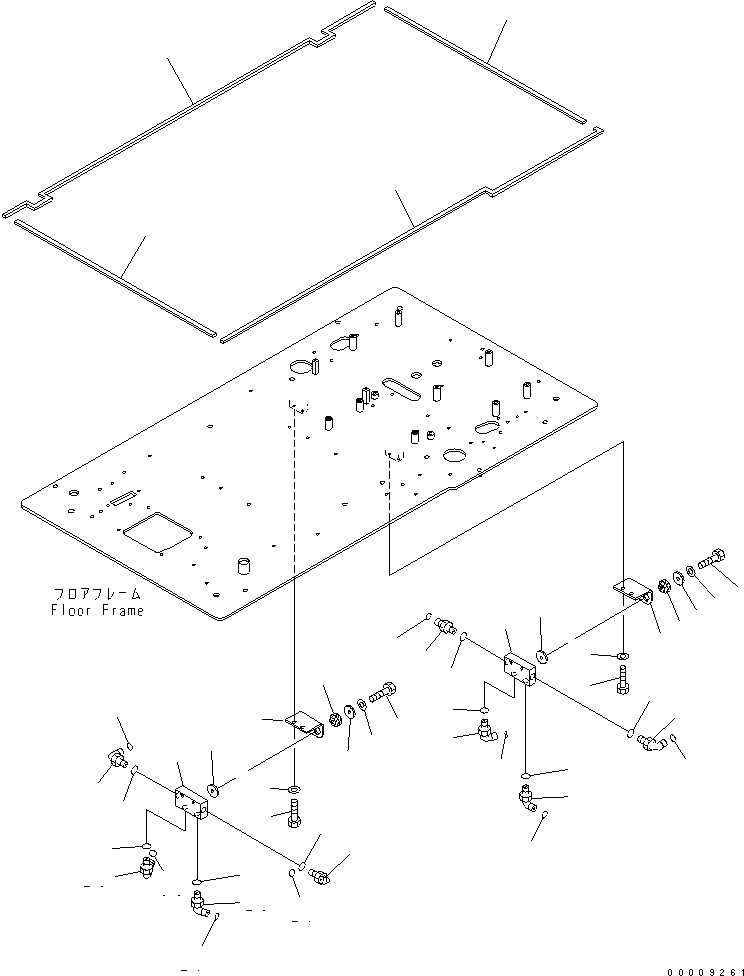 フロアフレーム
Floor Frame

00009261