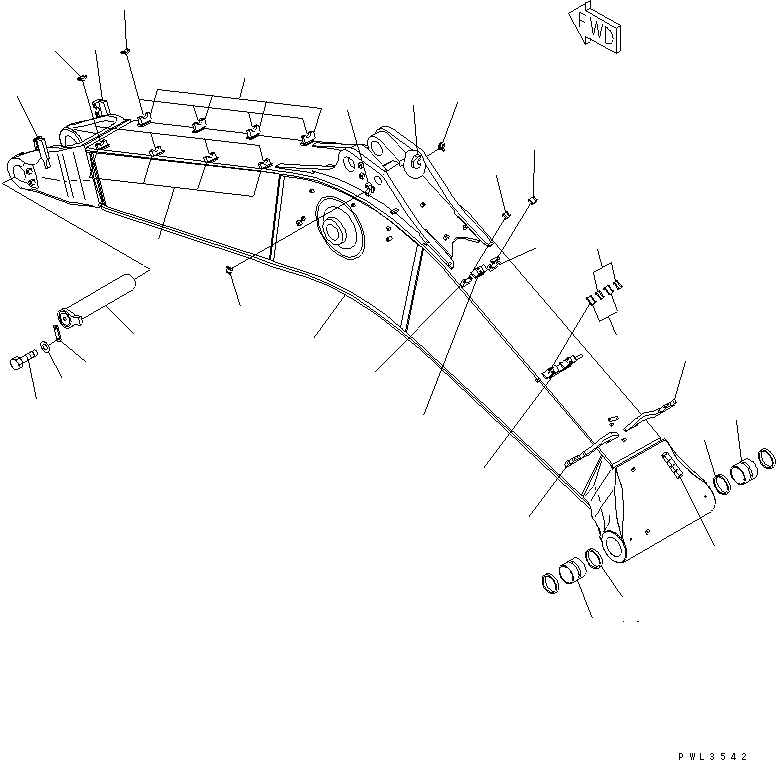 FWD

PWL3542