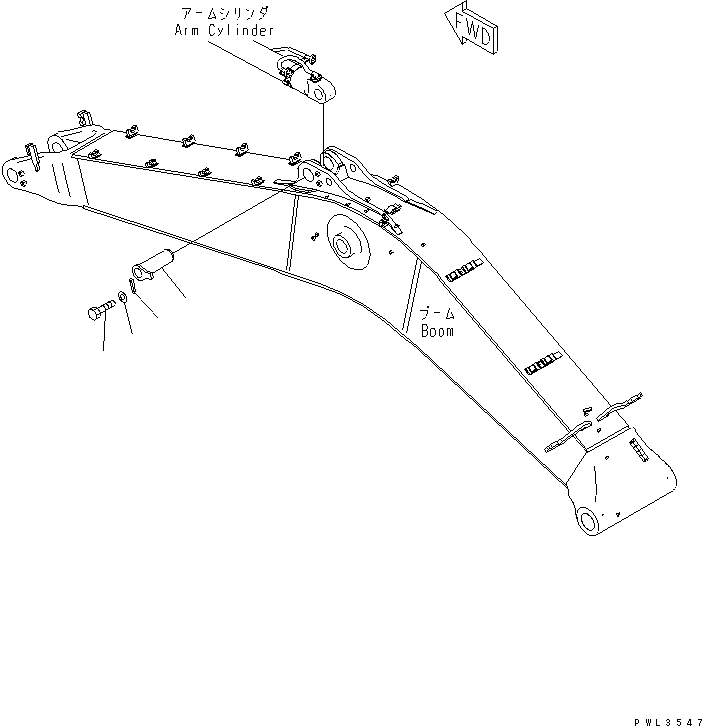 アームシリンダ
Arm Cylinder

FWD

ブーム
Boom

PWL3547