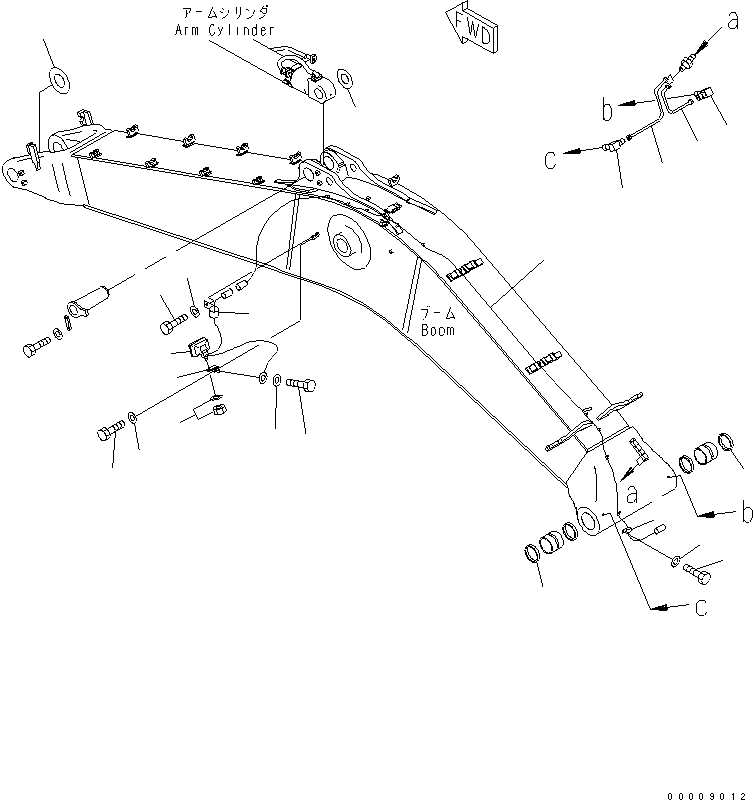 アームシリンダ
Arm Cylinder

FWD

a
b
c

ブーム
Boom

a
b
c

00009012