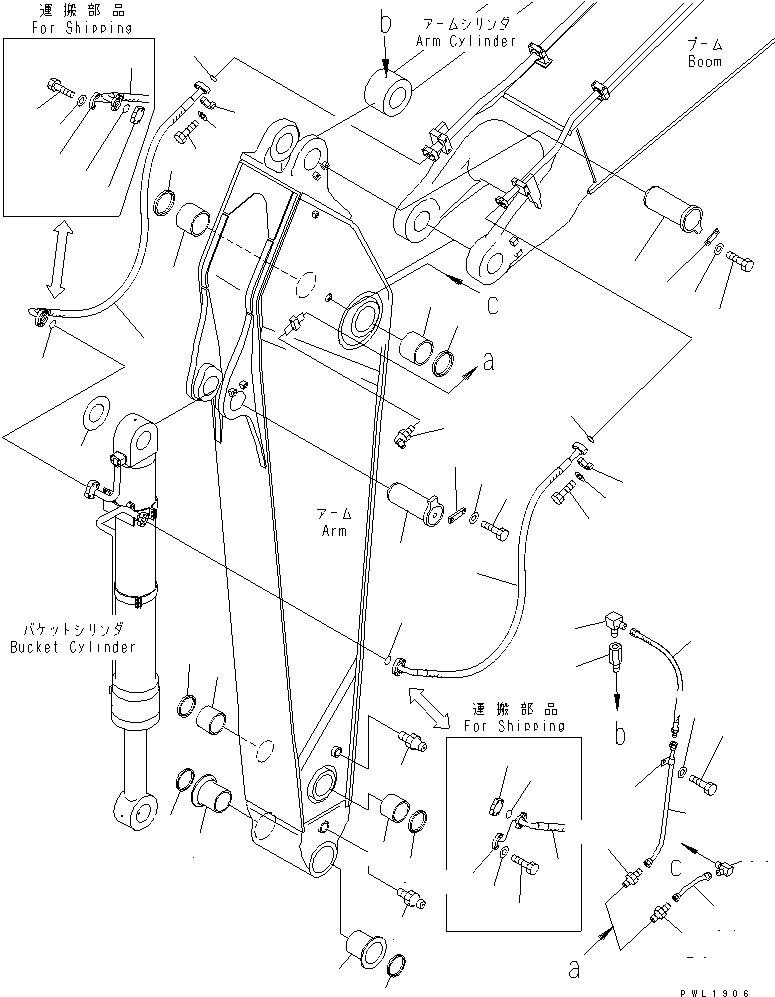 運搬部品
For Shipping

b

アームシリンダ
Arm Cylinder

ブーム
Boom

c

a

アーム
Arm

バケットシリンダ
Bucket Cylinder

運搬部品
For Shipping

b

c

a

PWL1906