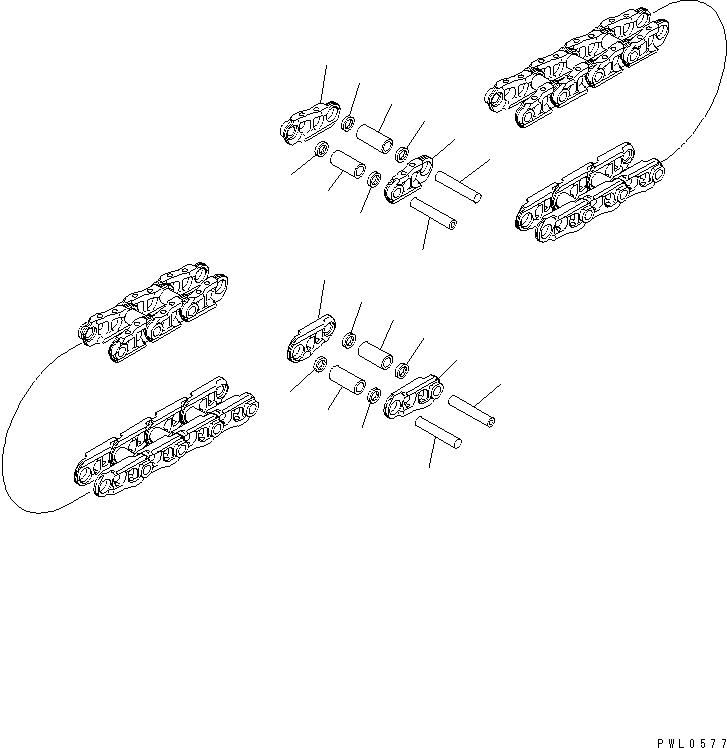 PWL0577