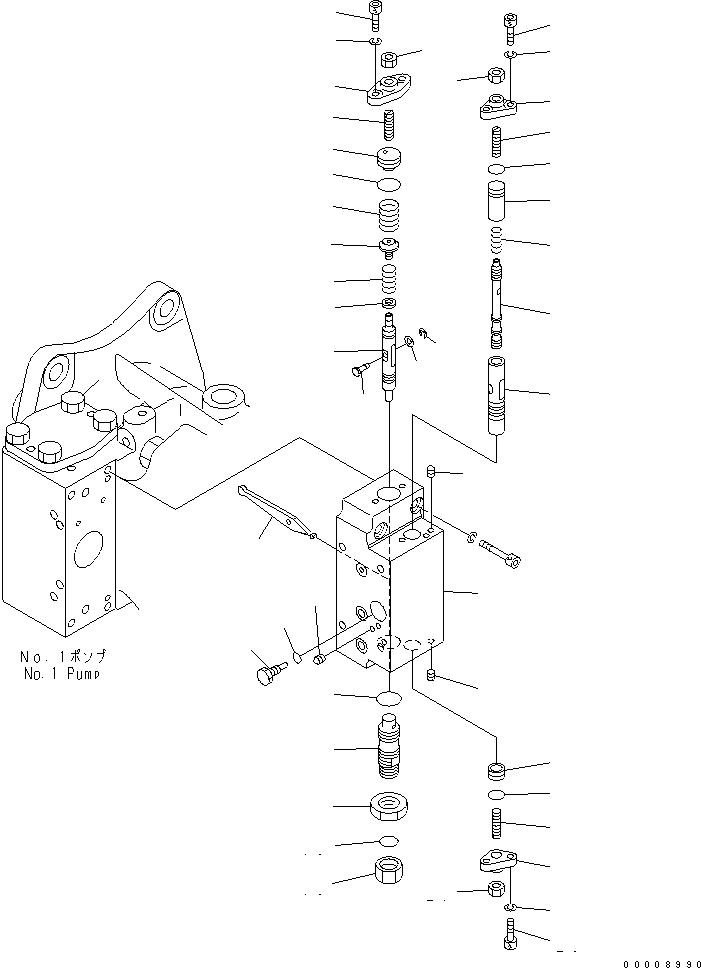 No. 1ポンプ
No. 1 Pump

00008990