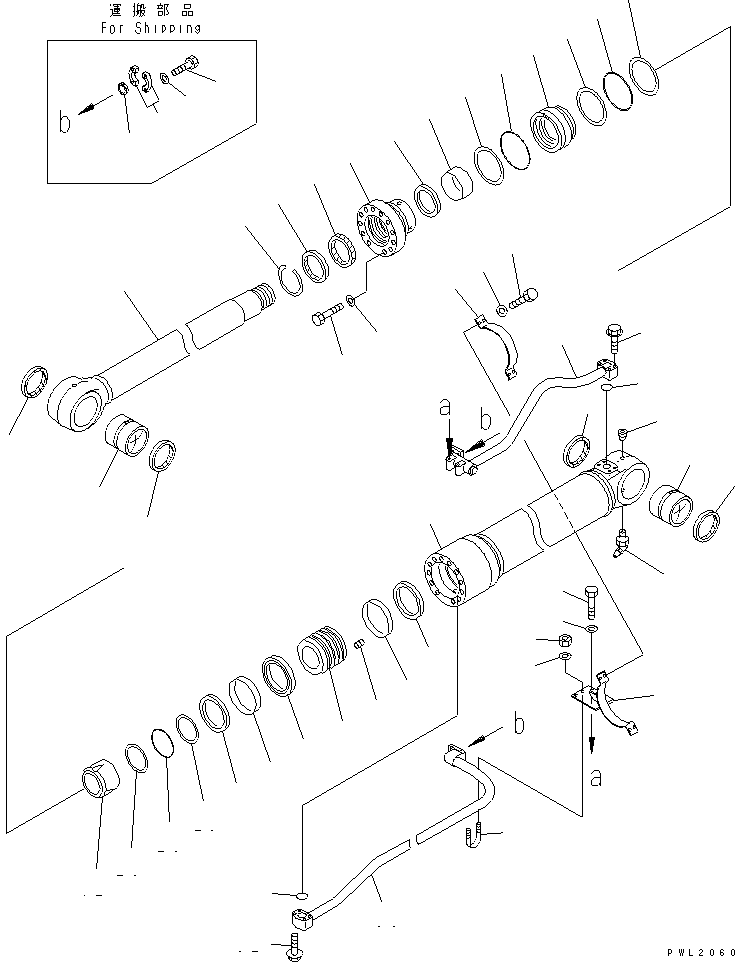 運搬部品
For Shipping

b

a

b

b

a

PWL2060