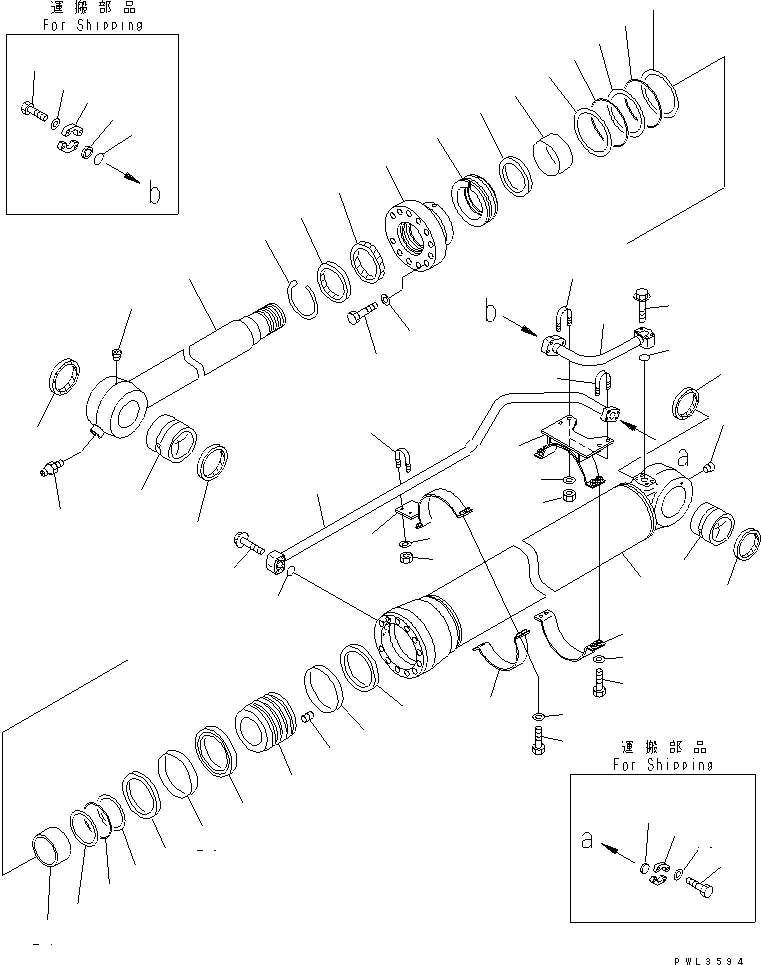 運搬部品
For Shipping

b

b

a

運搬部品
For Shipping

a

PWL3594