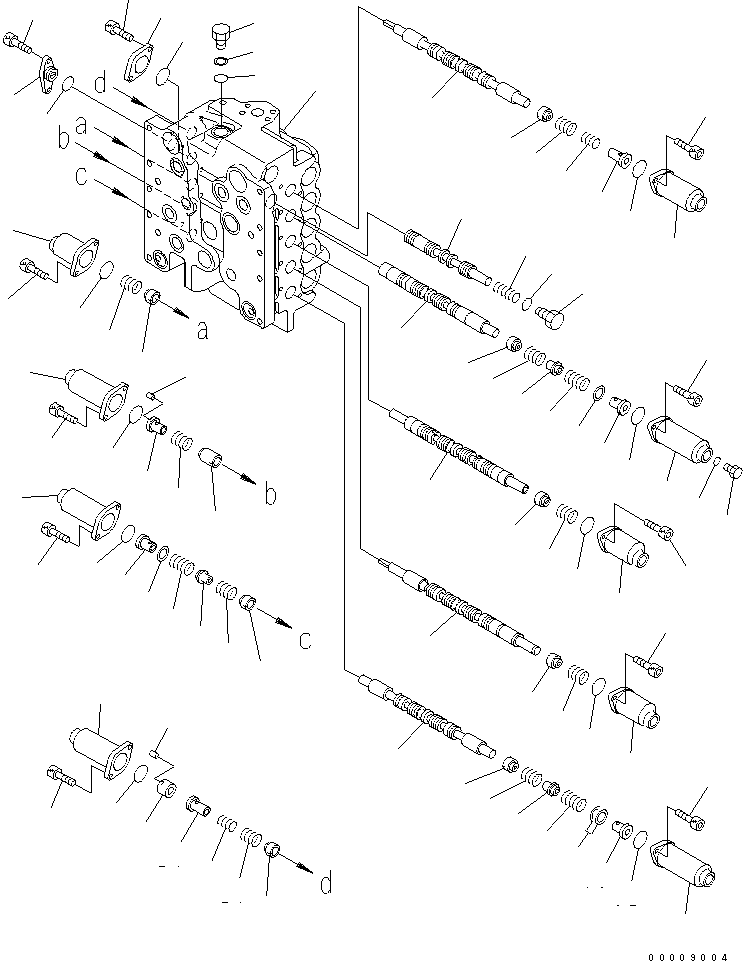 d
a
b
c
a
b
c
d
00009004