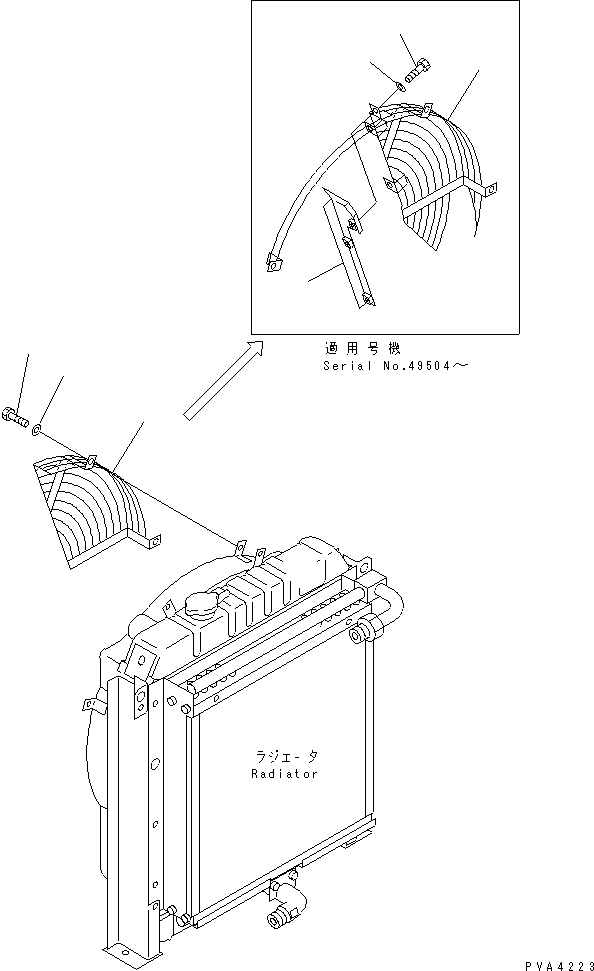 適用号機
Serial No.49504～

ラジエータ
Radiator

PVA4223