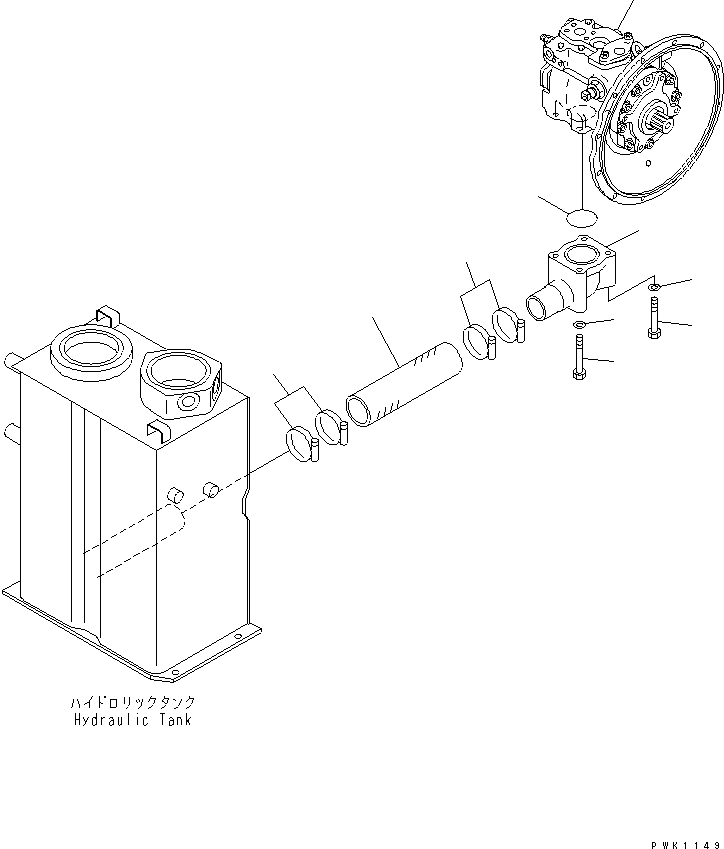 ハイドロリックタンク
Hydraulic Tank

PWK1149