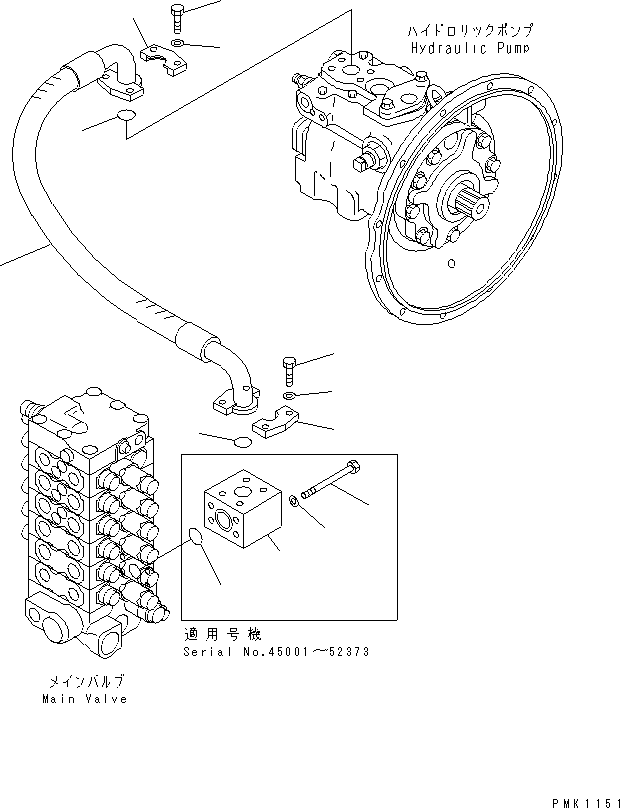 ハイドロリックポンプ
Hydraulic Pump

適用号機
Serial No.45001～52373

メインバルブ
Main Valve

PMK1151