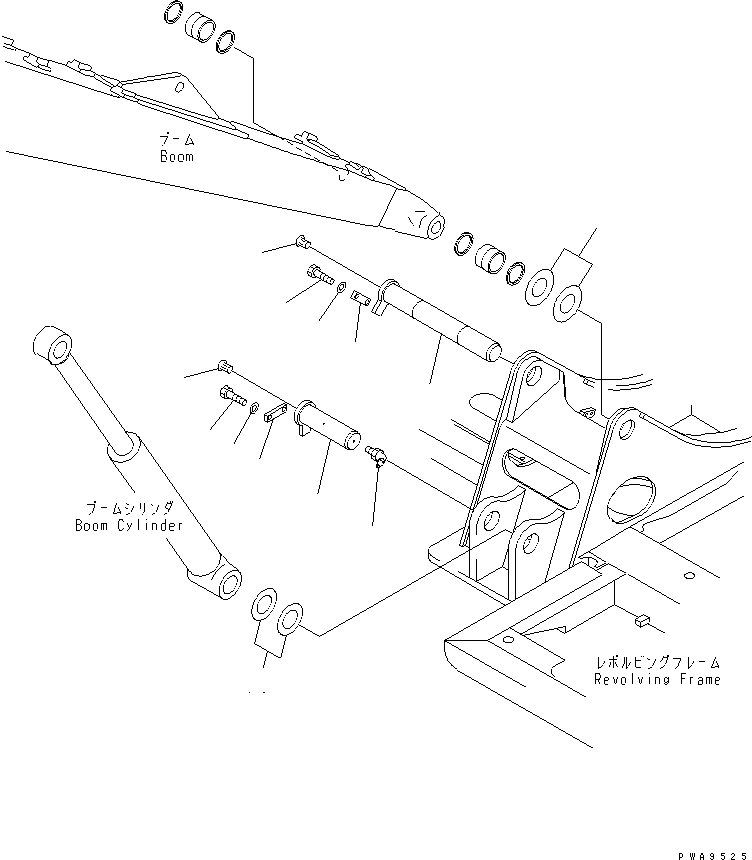 ブーム
Boom

ブームシリンダ
Boom Cylinder

レボルビングフレーム
Revolving Frame

PWA9525