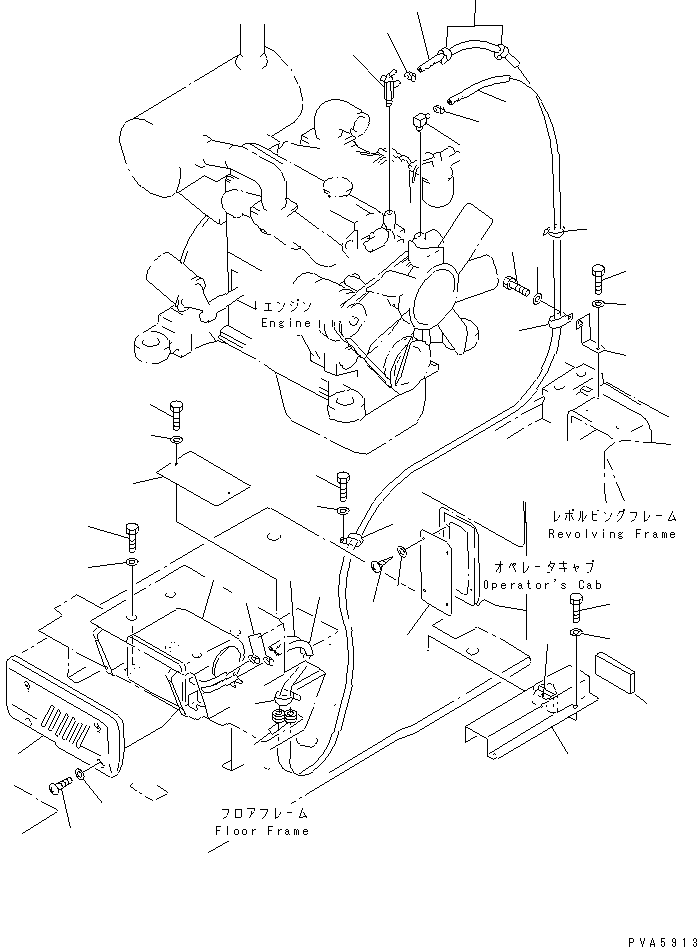 エンジン
Engine

レボルビングフレーム
Revolving Frame

オペレータキャブ
Operator's Cab

フロアフレーム
Floor Frame

PVA5913