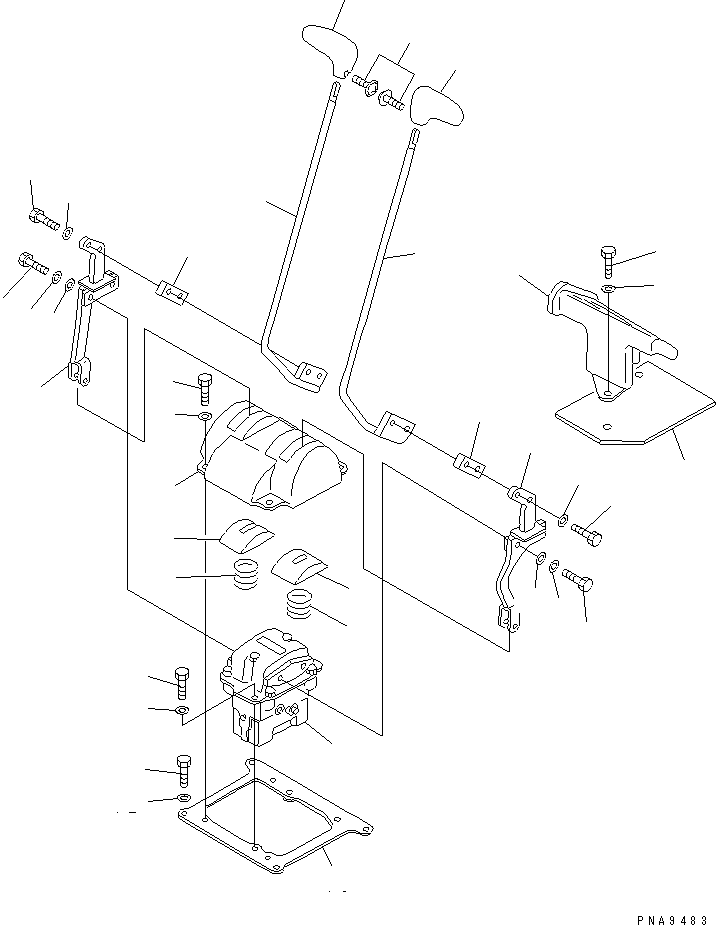 PNA9483