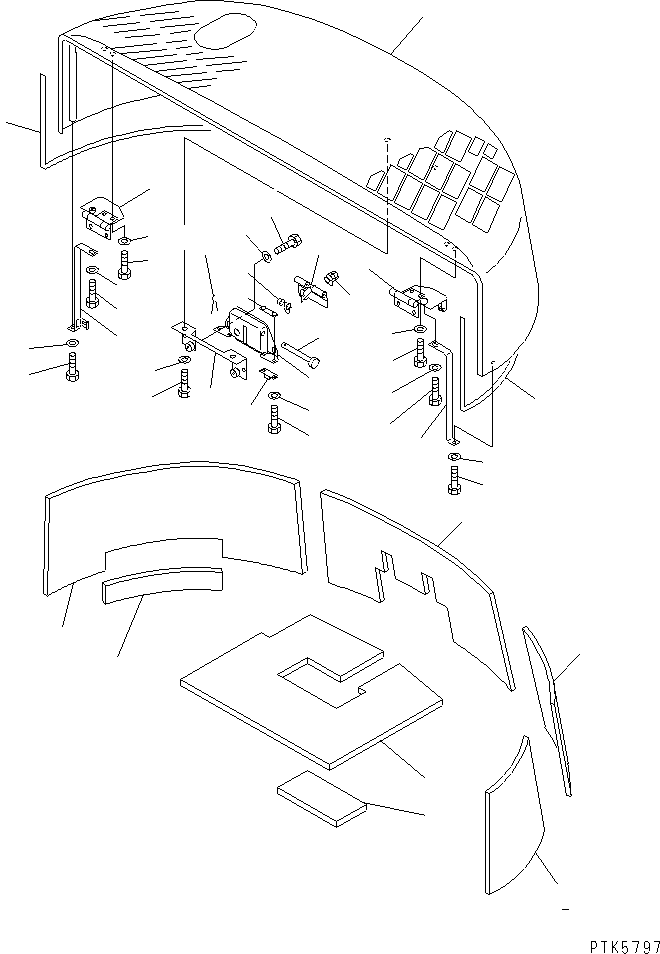 PTK5797